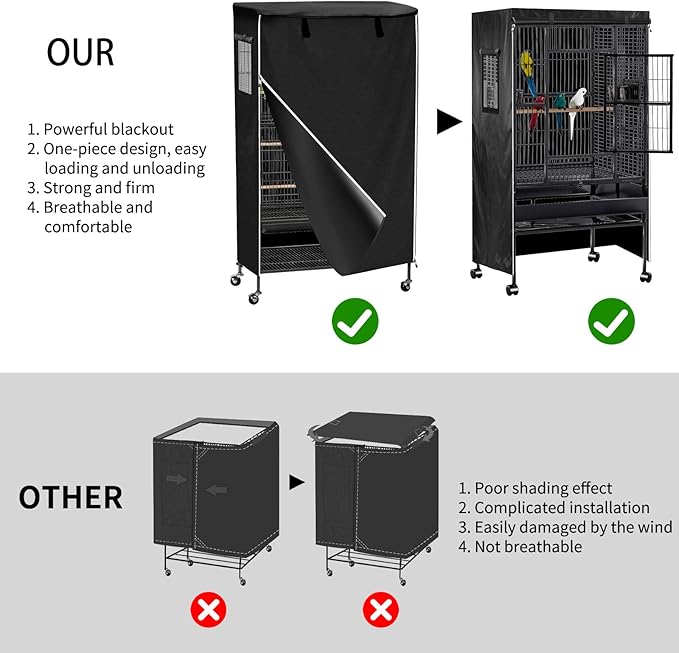 OUR

1. Powerful blackout
2. One-piece design, easy loading and unloading
3. Strong and firm
4. Breathable and comfortable

OTHER

1. Poor shading effect
2. Complicated installation
3. Easily damaged by the wind
4. Not breathable