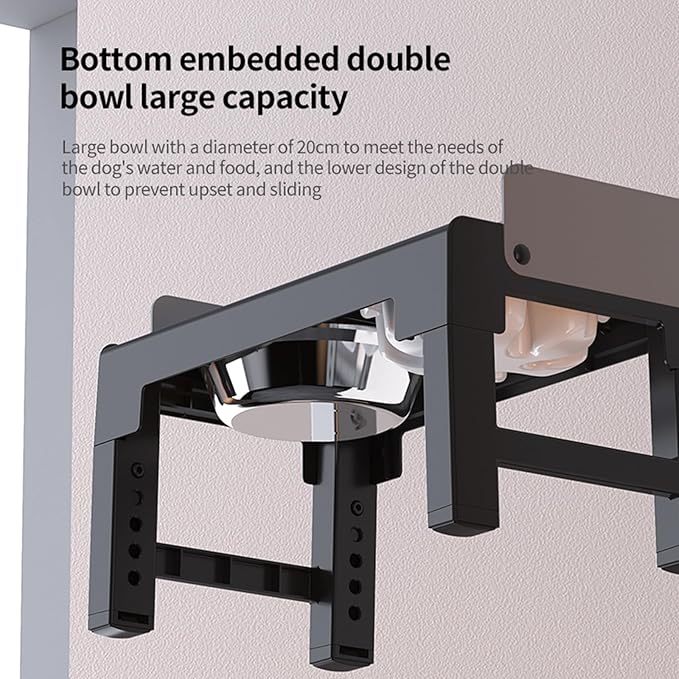 Bottom embedded double bowl large capacity

Large bowl with a diameter of 20cm to meet the needs of the dog's water and food, and the lower design of the double bowl to prevent upset and sliding