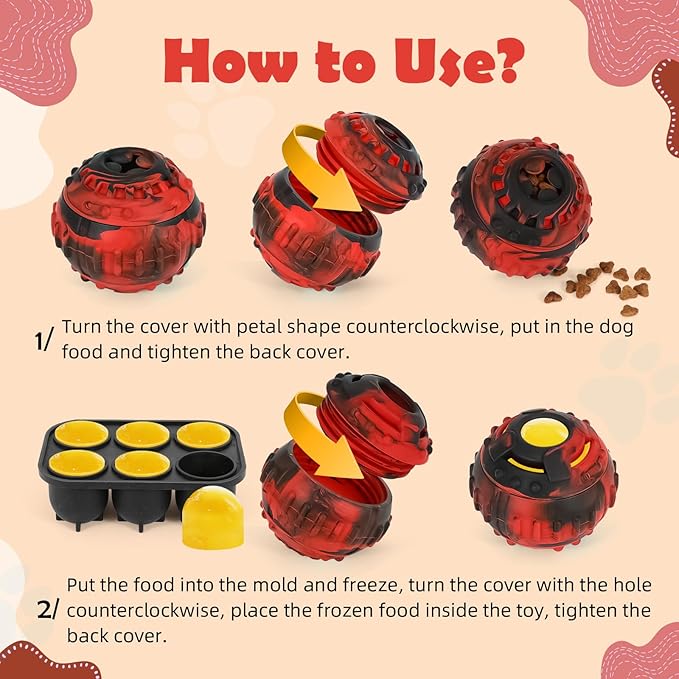 How to Use?

1/ Turn the cover with petal shape counterclockwise, put in the dog food and tighten the back cover.

2/ Put the food into the mold and freeze, turn the cover with the hole counterclockwise, place the frozen food inside the toy, tighten the back cover.