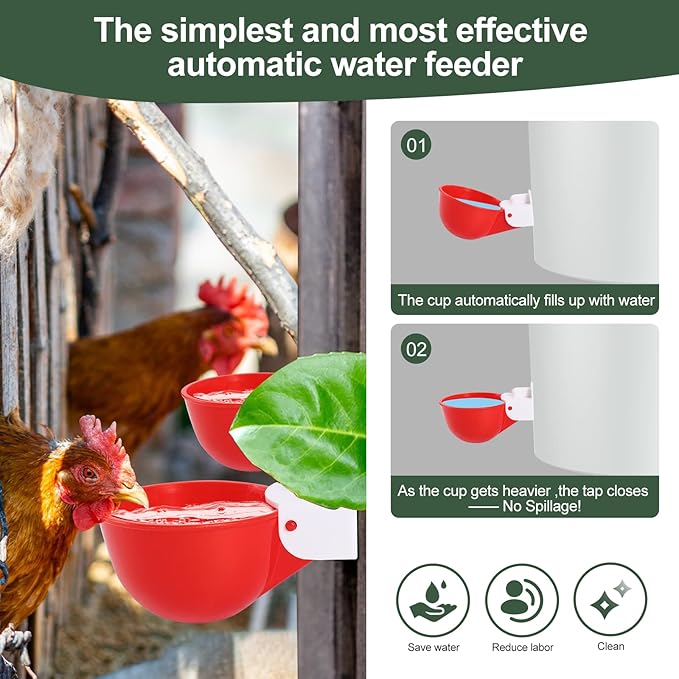 The simplest and most effective automatic water feeder

01

The cup automatically fills up with water

02

As the cup gets heavier ,the tap closes
—— No Spillage!

Save water

Reduce labor

Clean