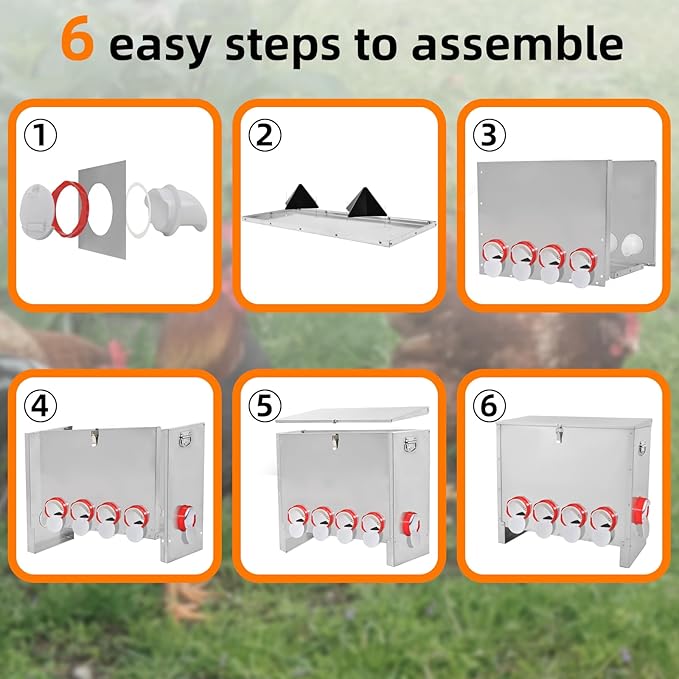 6 easy steps to assemble

①

②

③

④

⑤

⑥