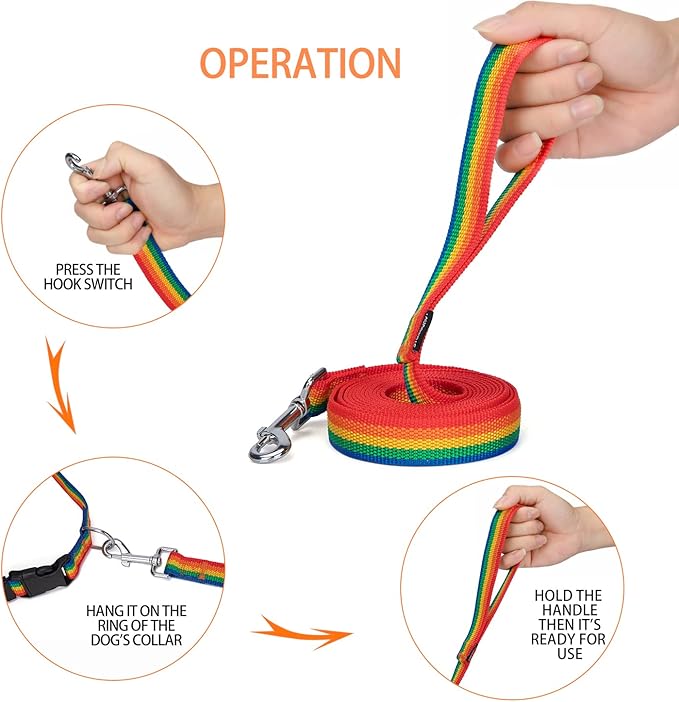 OPERATION

PRESS THE HOOK SWITCH

HANG IT ON THE RING OF THE DOG'S COLLAR

HOLD THE HANDLE THEN IT'S READY FOR USE