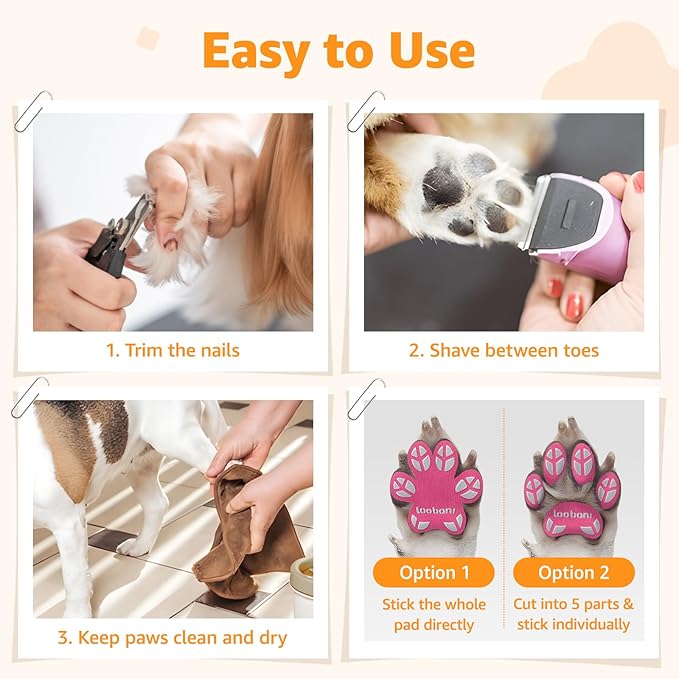 Easy to Use

1. Trim the nails

2. Shave between toes

3. Keep paws clean and dry

loobani

Option 1

Stick the whole pad directly

loobani

Option 2

Cut into 5 parts & stick individually