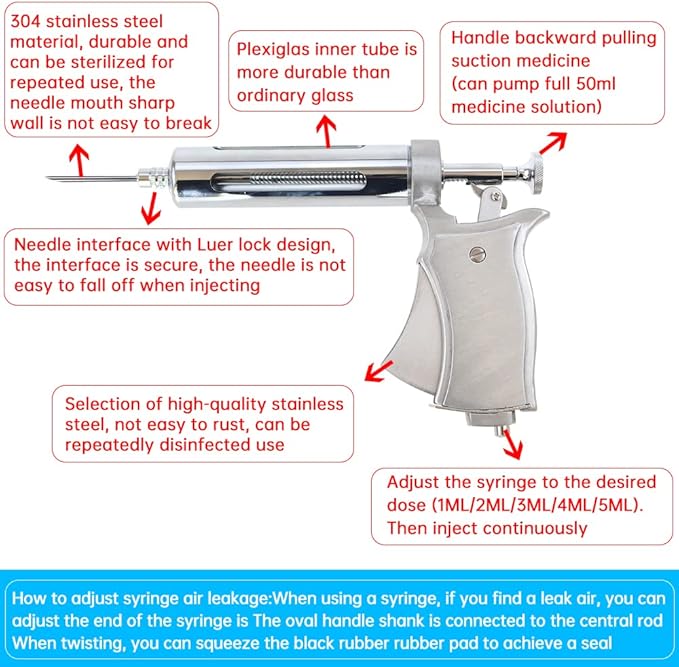 304 stainless steel material, durable and can be sterilized for repeated use, the needle mouth sharp wall is not easy to break

Plexiglas inner tube is more durable than ordinary glass

Handle backward pulling suction medicine (can pump full 50ml medicine solution)

Needle interface with Luer lock design, the interface is secure, the needle is not easy to fall off when injecting

Selection of high-quality stainless steel, not easy to rust, can be repeatedly disinfected use

Adjust the syringe to the desired dose (1ML/2ML/3ML/4ML/5ML). Then inject continuously

How to adjust syringe air leakage:When using a syringe, if you find a leak air, you can adjust the end of the syringe is The oval handle shank is connected to the central rod When twisting, you can squeeze the black rubber rubber pad to achieve a seal