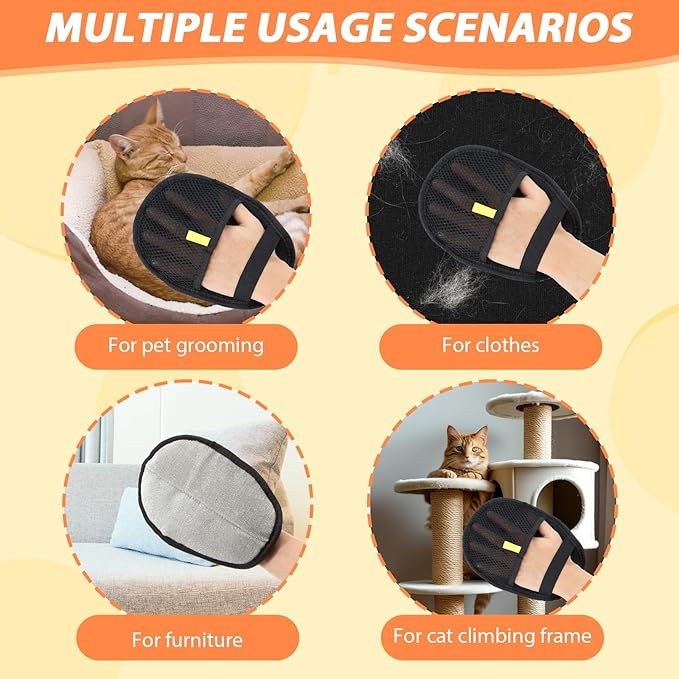 MULTIPLE USAGE SCENARIOS

For pet grooming

For clothes

For furniture

For cat climbing frame