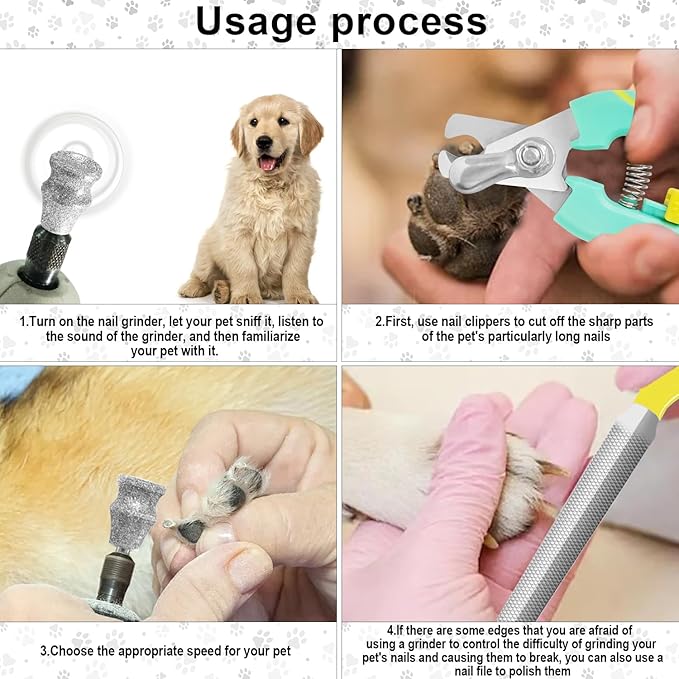 Usage process

1.Turn on the nail grinder, let your pet sniff it, listen to the sound of the grinder, and then familiarize your pet with it.

2.First, use nail clippers to cut off the sharp parts of the pet's particularly long nails

3.Choose the appropriate speed for your pet

4.If there are some edges that you are afraid of using a grinder to control the difficulty of grinding your pet's nails and causing them to break, you can also use a nail file to polish them