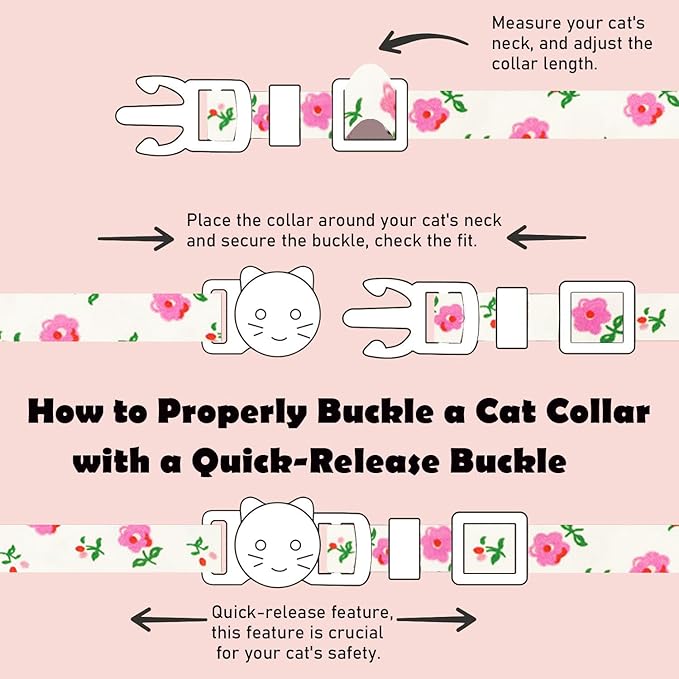 Measure your cat's neck, and adjust the collar length.

Place the collar around your cat's neck and secure the buckle, check the fit.

How to Properly Buckle a Cat Collar with a Quick-Release Buckle

Quick-release feature, this feature is crucial for your cat's safety.