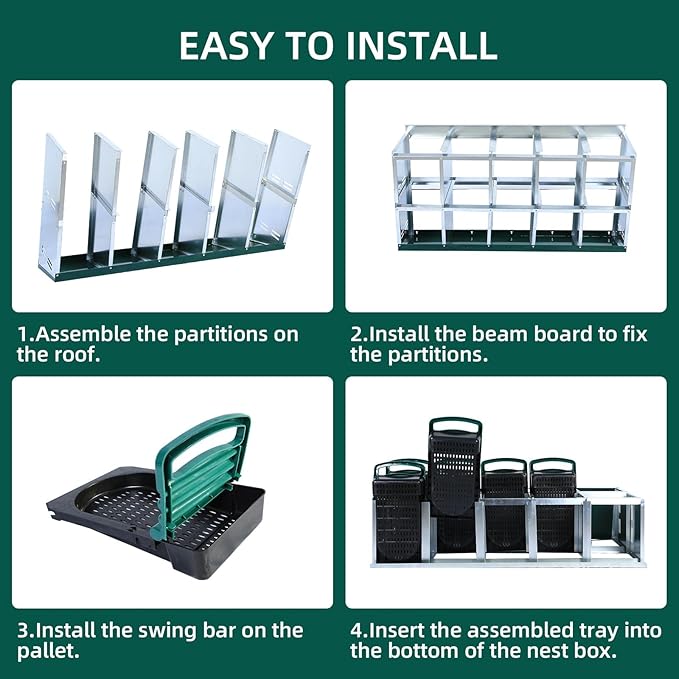 EASY TO INSTALL

1.Assemble the partitions on the roof.

2.Install the beam board to fix the partitions.

3.Install the swing bar on the pallet.

4.Insert the assembled tray into the bottom of the nest box.