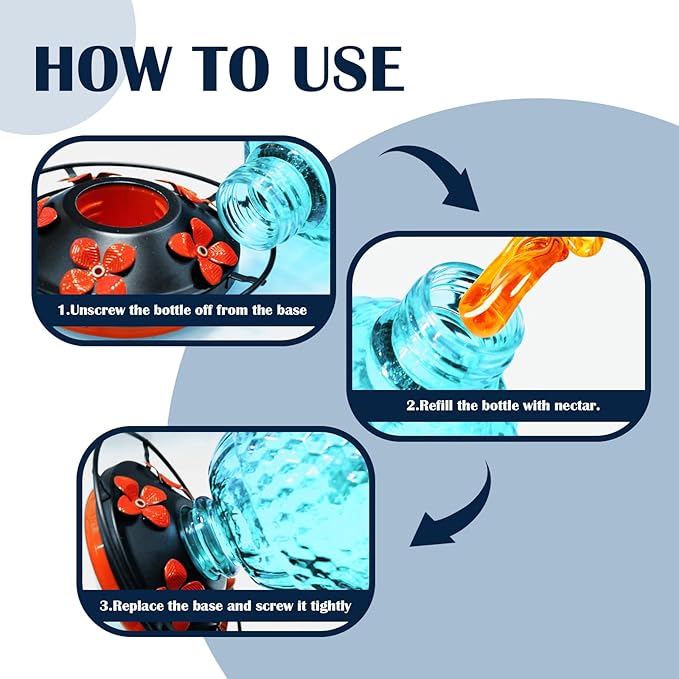 HOW TO USE

1.Unscrew the bottle off from the base

2.Refill the bottle with nectar.

3.Replace the base and screw it tightly