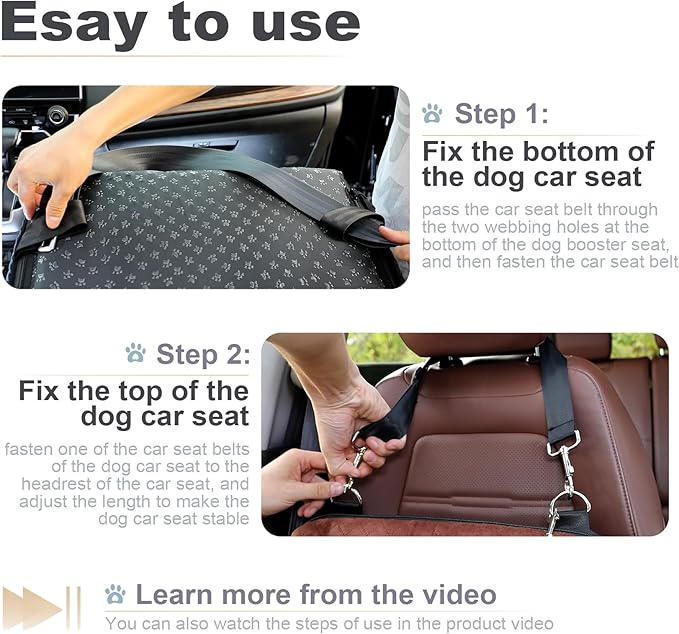 Esay to use

Step 1:

Fix the bottom of the dog car seat

pass the car seat belt through the two webbing holes at the bottom of the dog booster seat, and then fasten the car seat belt

Step 2:

Fix the top of the dog car seat

fasten one of the car seat belts of the dog car seat to the headrest of the car seat, and adjust the length to make the dog car seat stable

Learn more from the video

You can also watch the steps of use in the product video