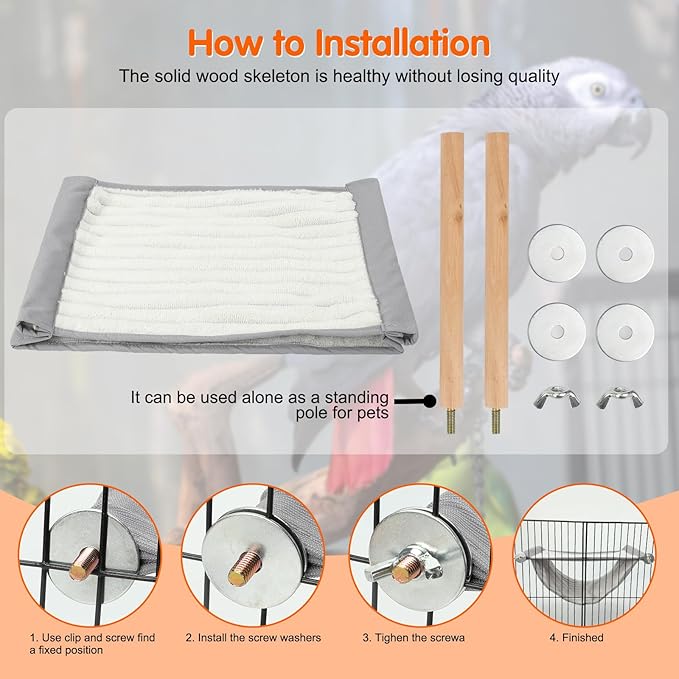 How to Installation

The solid wood skeleton is healthy without losing quality

It can be used alone as a standing pole for pets

1. Use clip and screw find a fixed position

2. Install the screw washers

3. Tighen the screwa

4. Finished