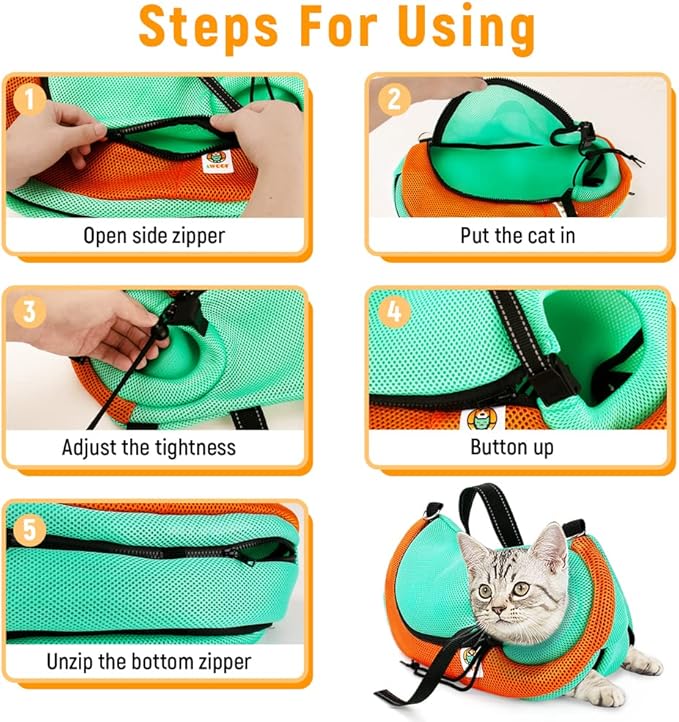 Steps For Using

1
Open side zipper

2
Put the cat in

3
Adjust the tightness

4
Button up

5
Unzip the bottom zipper