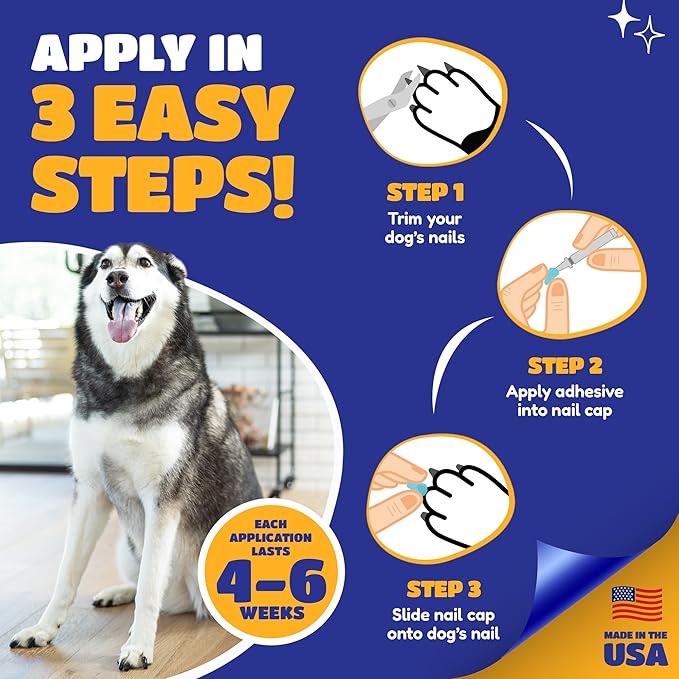 APPLY IN 3 EASY STEPS!

STEP 1
Trim your dog's nails

STEP 2
Apply adhesive into nail cap

STEP 3
Slide nail cap onto dog's nail

EACH APPLICATION LASTS 4-6 WEEKS

MADE IN THE USA