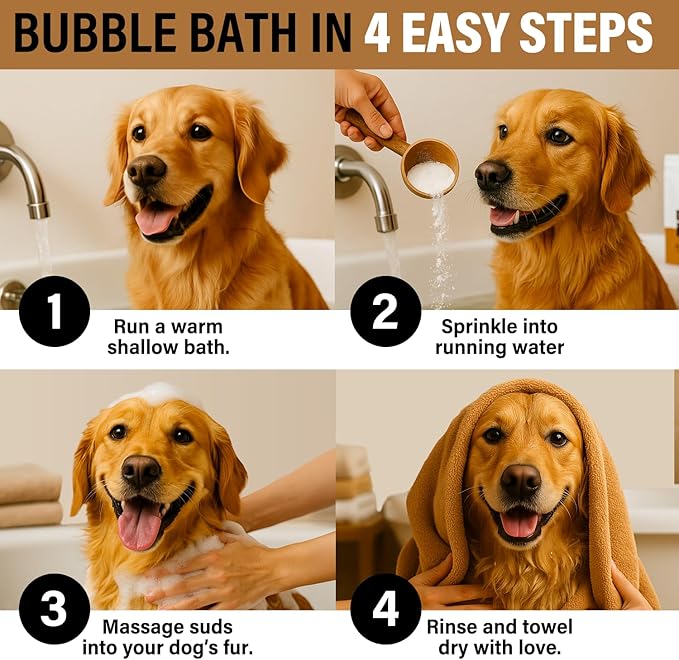 BUBBLE BATH IN 4 EASY STEPS

1 Run a warm shallow bath.

2 Sprinkle into running water

3 Massage suds into your dog's fur.

4 Rinse and towel dry with love.