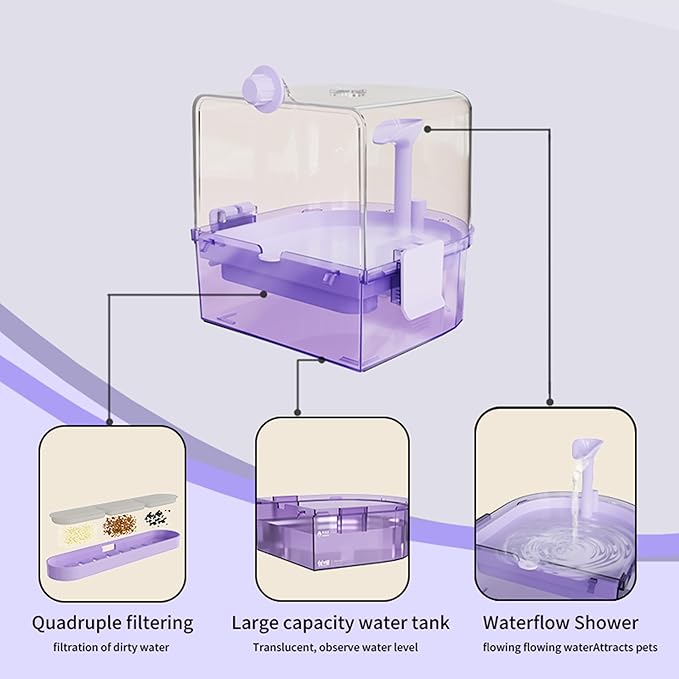 Quadruple filtering
filtration of dirty water

Large capacity water tank
Translucent, observe water level

Waterflow Shower
flowing flowing waterAttracts pets