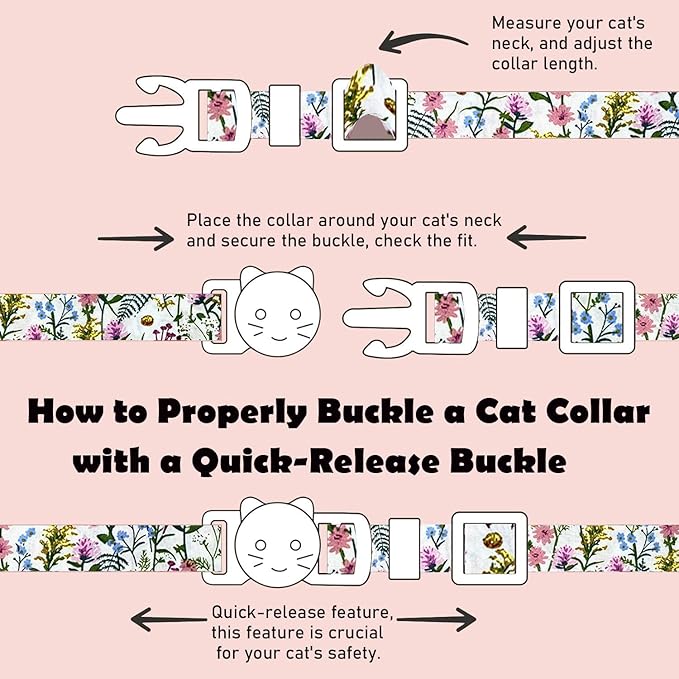 Measure your cat's neck, and adjust the collar length.

Place the collar around your cat's neck and secure the buckle, check the fit.

How to Properly Buckle a Cat Collar with a Quick-Release Buckle

Quick-release feature, this feature is crucial for your cat's safety.