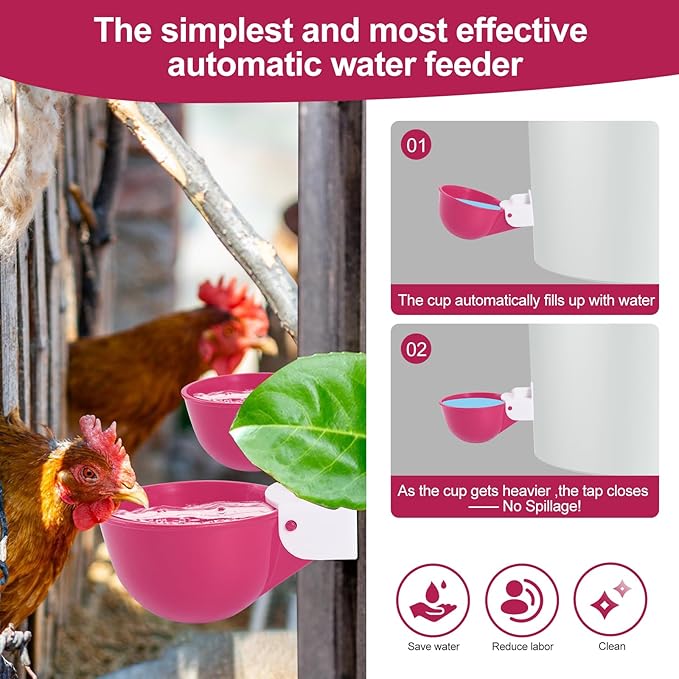 The simplest and most effective automatic water feeder

01

The cup automatically fills up with water

02

As the cup gets heavier ,the tap closes
—— No Spillage!

Save water

Reduce labor

Clean