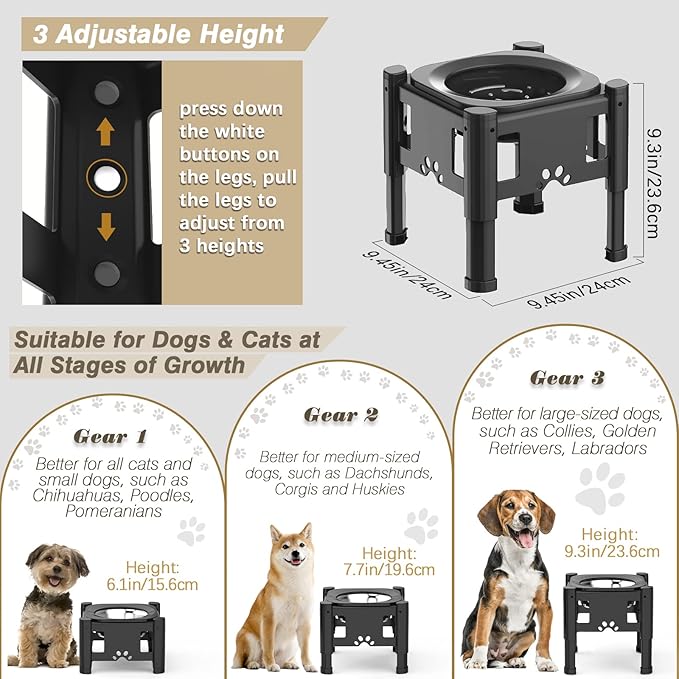 3 Adjustable Height

press down the white buttons on the legs, pull the legs to adjust from 3 heights

9.3in/23.6cm

9.45in/24cm

9.45in/24cm

Suitable for Dogs & Cats at All Stages of Growth

Gear 1

Better for all cats and small dogs, such as Chihuahuas, Poodles, Pomeranians

Height: 6.1in/15.6cm

Gear 2

Better for medium-sized dogs, such as Dachshunds, Corgis and Huskies

Height: 7.7in/19.6cm

Gear 3

Better for large-sized dogs, such as Collies, Golden Retrievers, Labradors

Height: 9.3in/23.6cm