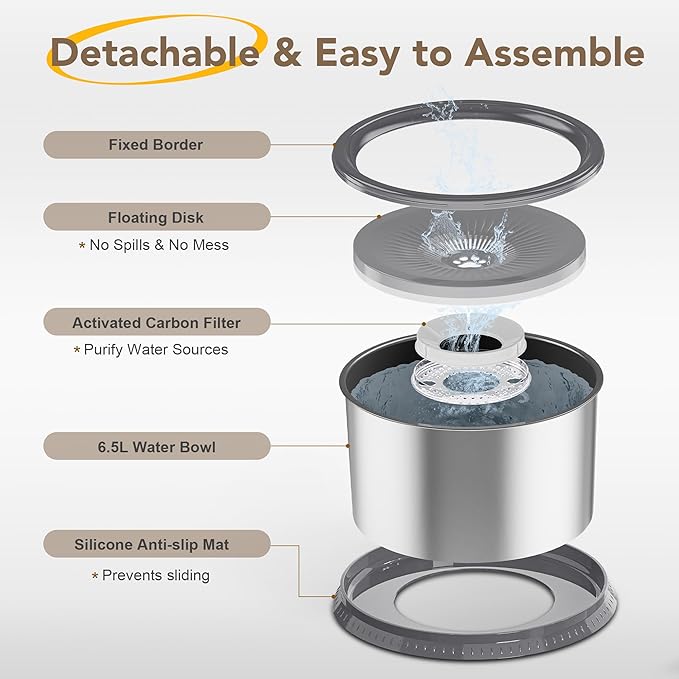 Detachable & Easy to Assemble

Fixed Border

Floating Disk

* No Spills & No Mess

Activated Carbon Filter

* Purify Water Sources

6.5L Water Bowl

Silicone Anti-slip Mat

* Prevents sliding