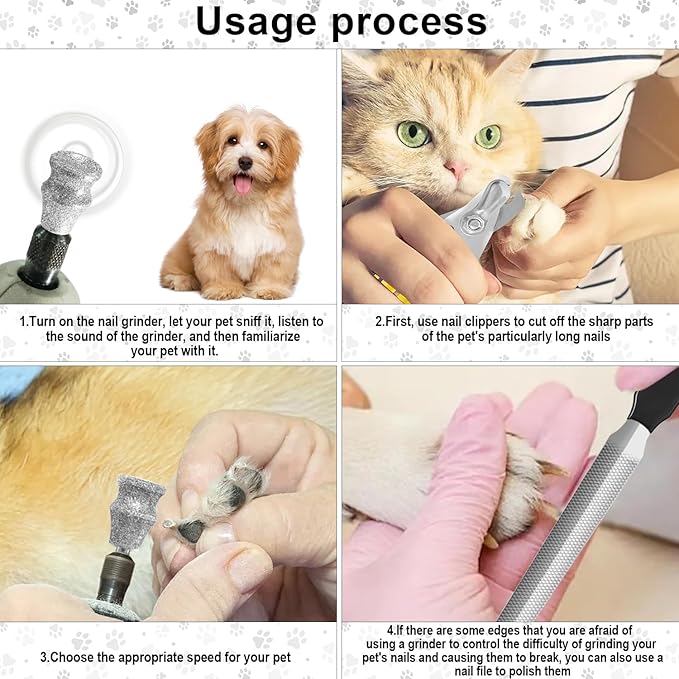 Usage process

1.Turn on the nail grinder, let your pet sniff it, listen to the sound of the grinder, and then familiarize your pet with it.

2.First, use nail clippers to cut off the sharp parts of the pet's particularly long nails

3.Choose the appropriate speed for your pet

4.If there are some edges that you are afraid of using a grinder to control the difficulty of grinding your pet's nails and causing them to break, you can also use a nail file to polish them