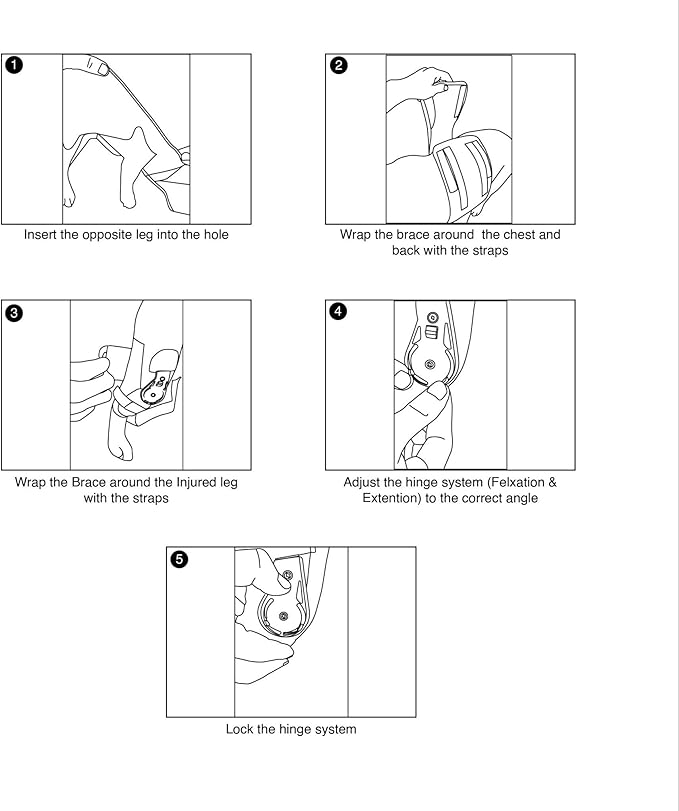 1
Insert the opposite leg into the hole

2
Wrap the brace around the chest and back with the straps

3
Wrap the Brace around the Injured leg with the straps

4
Adjust the hinge system (Felxation & Extention) to the correct angle

5
Lock the hinge system