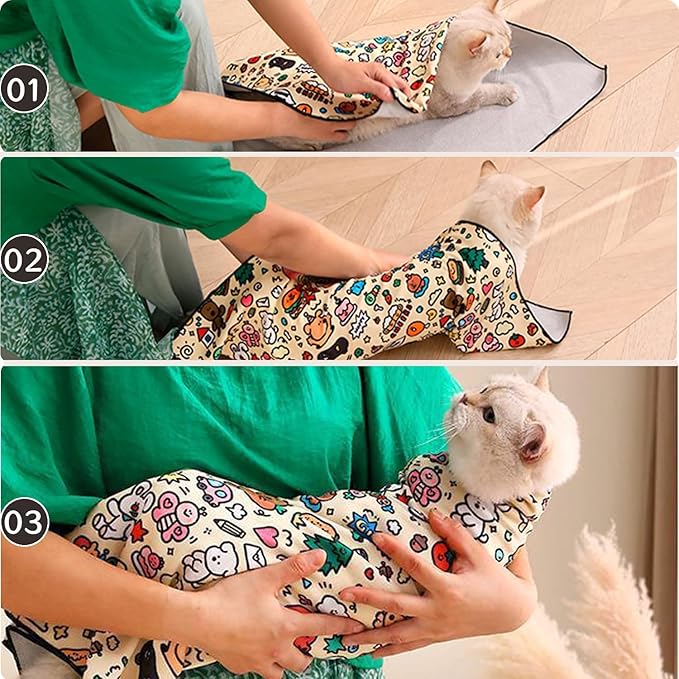 01

02

03