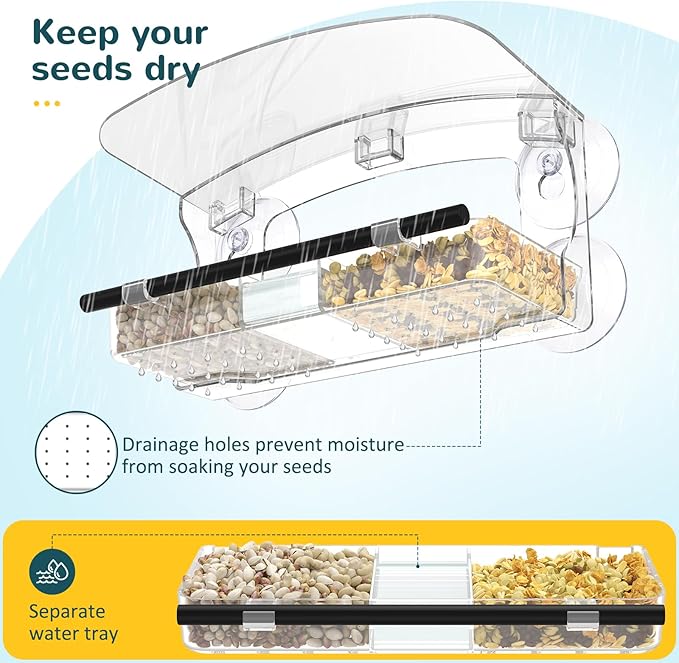 Keep your seeds dry

Drainage holes prevent moisture from soaking your seeds

Separate water tray