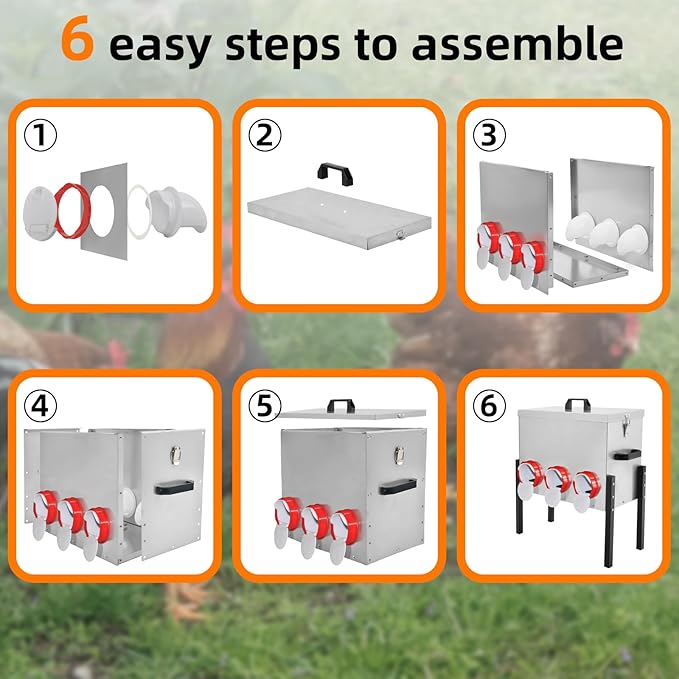 6 easy steps to assemble

①

②

③

④

⑤

⑥