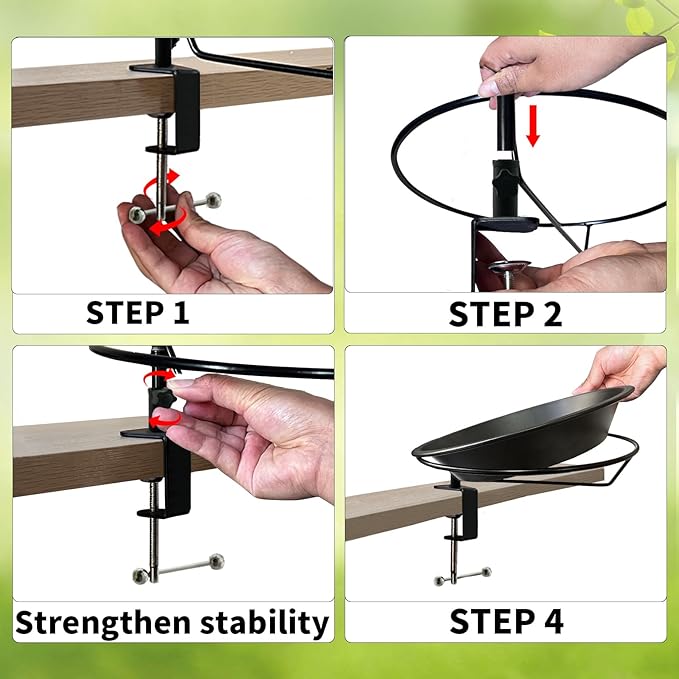 STEP 1

STEP 2

Strengthen stability

STEP 4