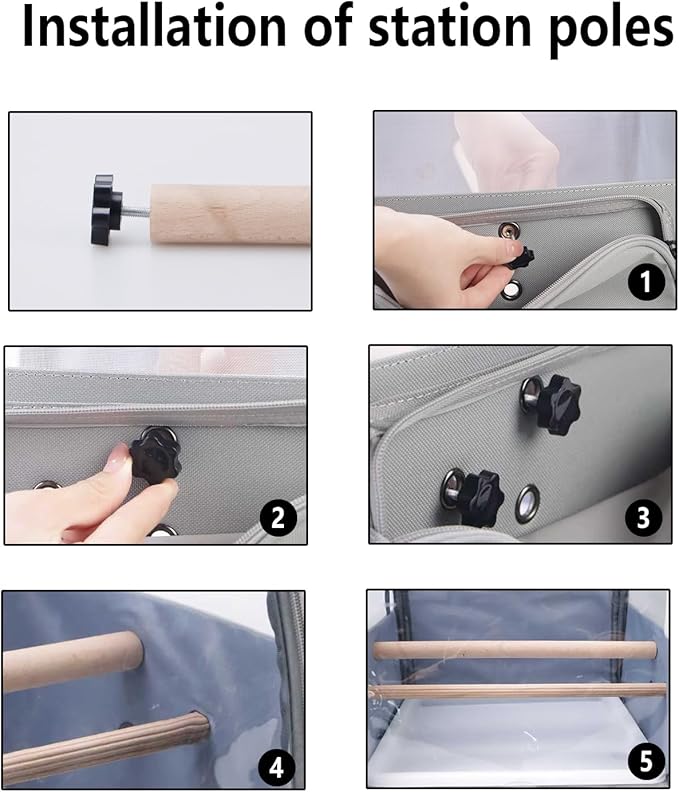 Installation of station poles

1

2

3

4

5