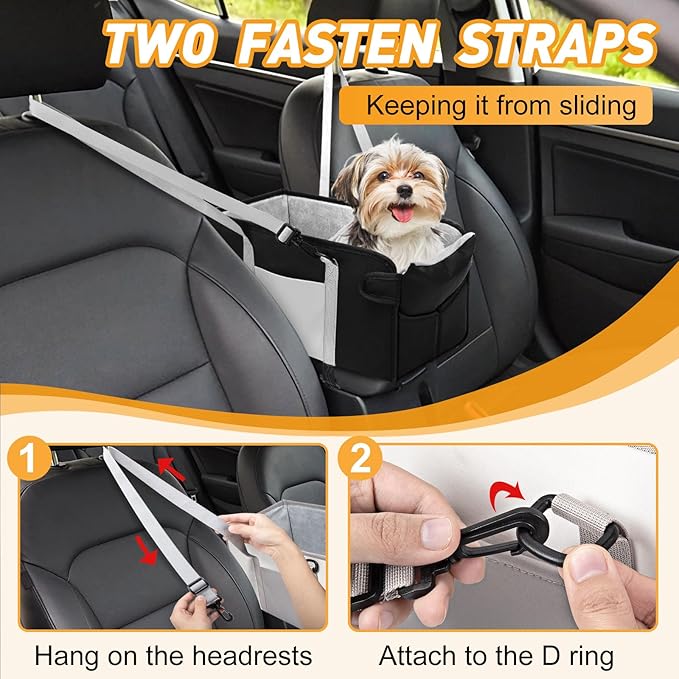 TWO FASTEN STRAPS

Keeping it from sliding

1

Hang on the headrests

2

Attach to the D ring