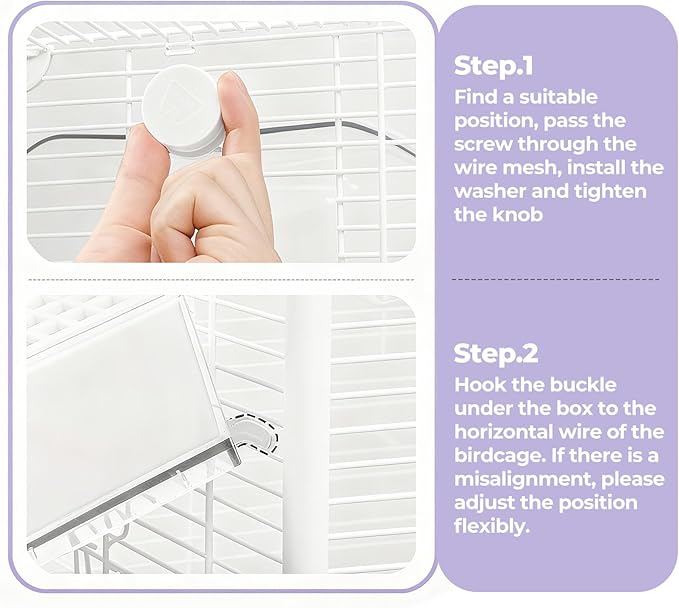 Step.1
Find a suitable position, pass the screw through the wire mesh, install the washer and tighten the knob

Step.2
Hook the buckle under the box to the horizontal wire of the birdcage. If there is a misalignment, please adjust the position flexibly.