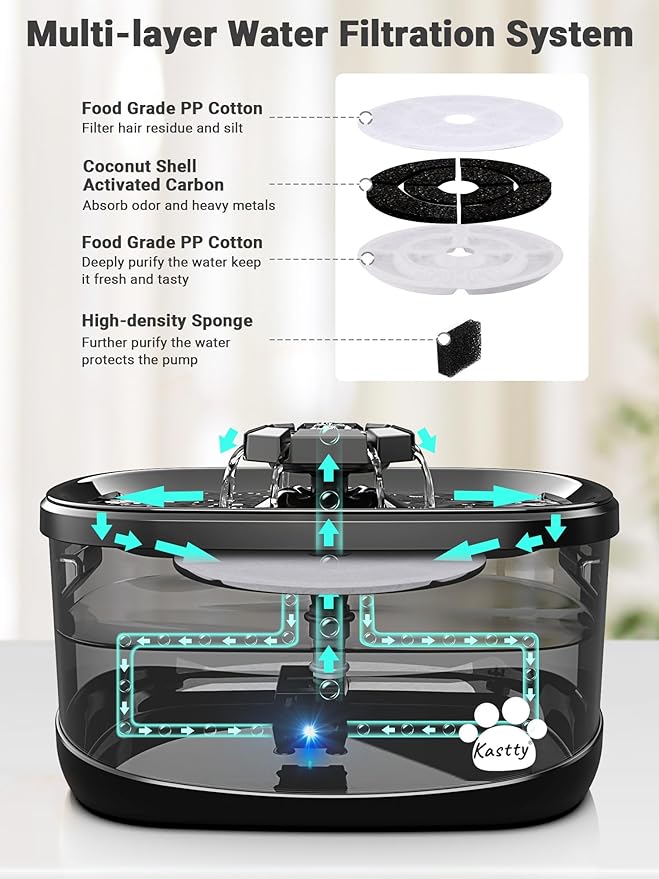 Multi-layer Water Filtration System

Food Grade PP Cotton
Filter hair residue and silt

Coconut Shell Activated Carbon
Absorb odor and heavy metals

Food Grade PP Cotton
Deeply purify the water keep it fresh and tasty

High-density Sponge
Further purify the water protects the pump

Kastty