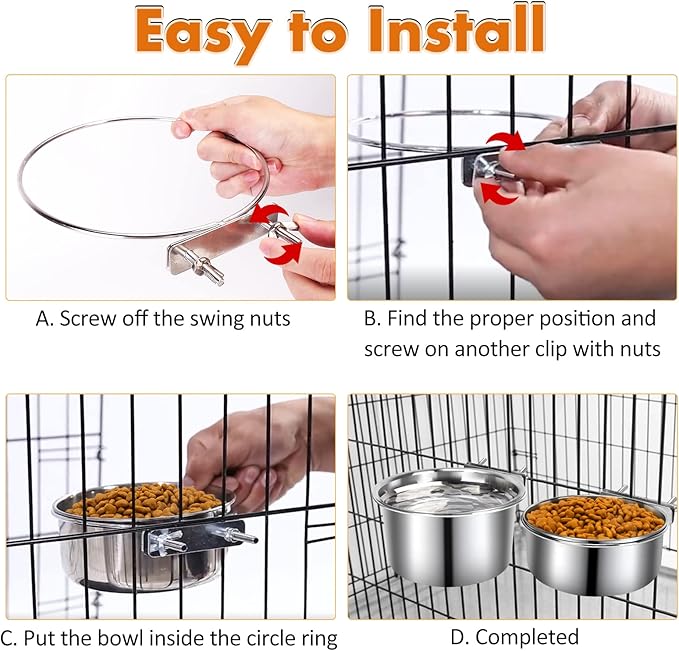 Easy to Install

A. Screw off the swing nuts

B. Find the proper position and screw on another clip with nuts

C. Put the bowl inside the circle ring

D. Completed