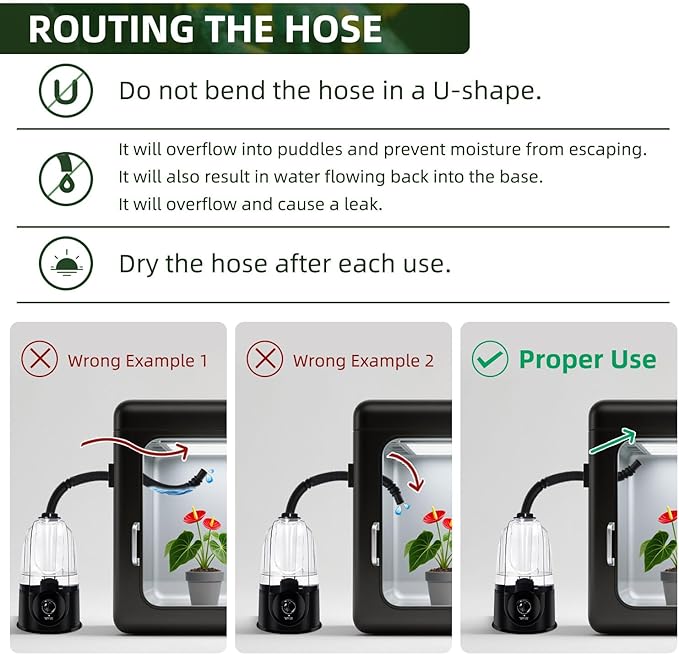 ROUTING THE HOSE

Do not bend the hose in a U-shape.

It will overflow into puddles and prevent moisture from escaping.
It will also result in water flowing back into the base.
It will overflow and cause a leak.

Dry the hose after each use.

Wrong Example 1

Wrong Example 2

Proper Use