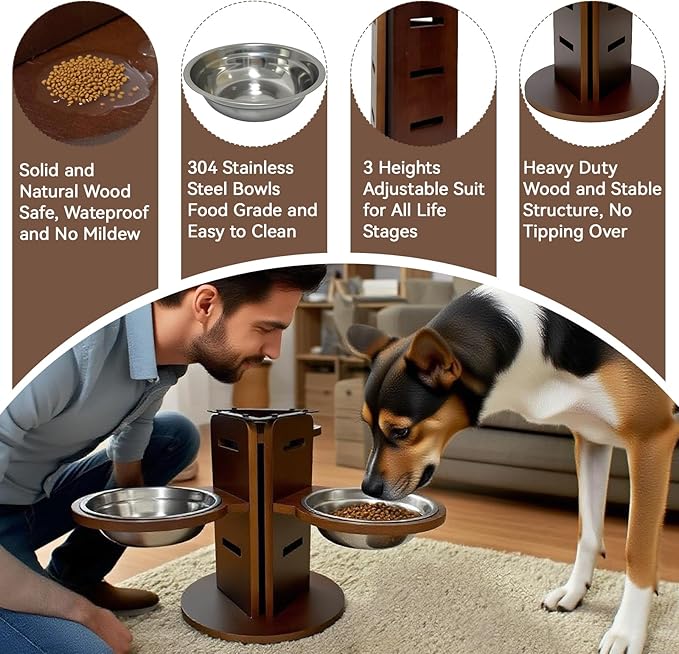 Solid and Natural Wood Safe, Wateproof and No Mildew

304 Stainless Steel Bowls Food Grade and Easy to Clean

3 Heights Adjustable Suit for All Life Stages

Heavy Duty Wood and Stable Structure, No Tipping Over