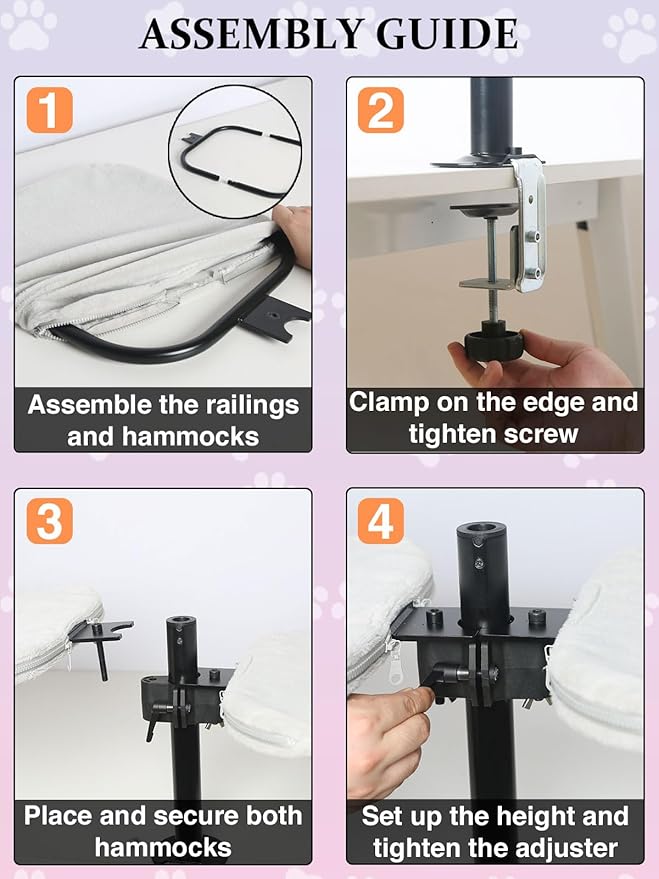 ASSEMBLY GUIDE

1
Assemble the railings and hammocks

2
Clamp on the edge and tighten screw

3
Place and secure both hammocks

4
Set up the height and tighten the adjuster