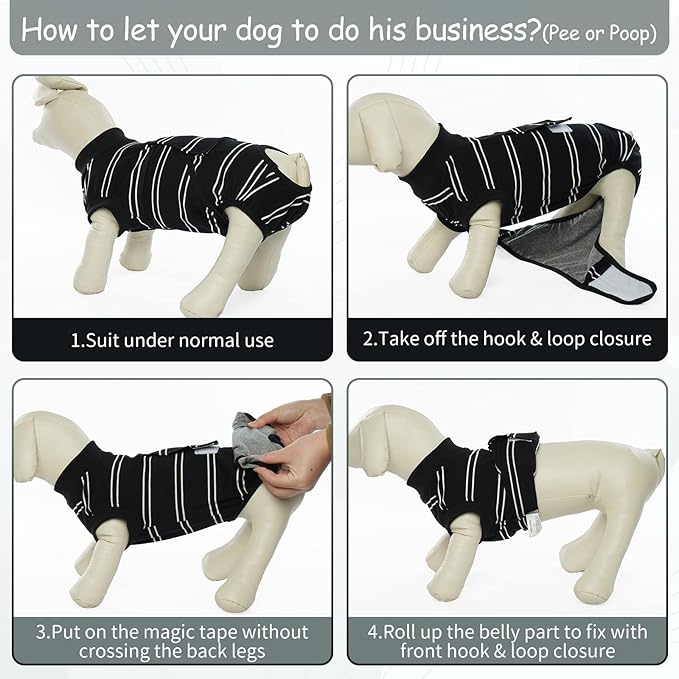 How to let your dog to do his business?(Pee or Poop)

1.Suit under normal use

2.Take off the hook & loop closure

3.Put on the magic tape without crossing the back legs

4.Roll up the belly part to fix with front hook & loop closure