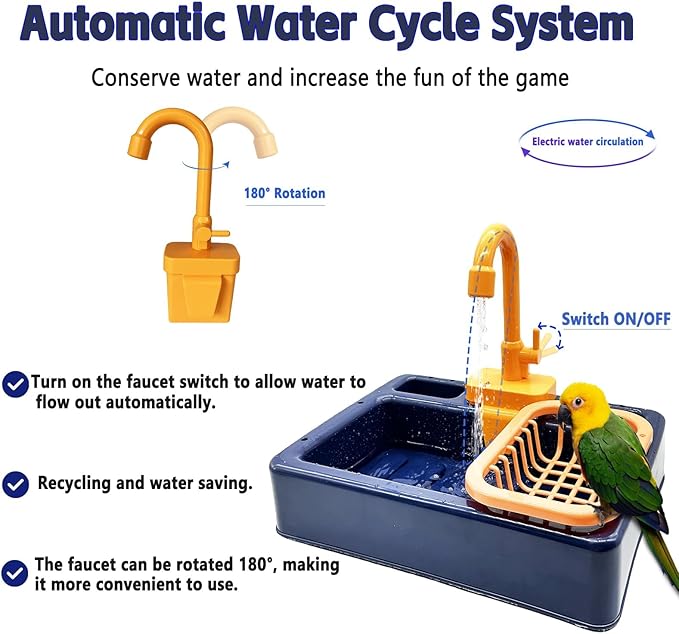 Automatic Water Cycle System

Conserve water and increase the fun of the game

Electric water circulation

180° Rotation

Switch ON/OFF

Turn on the faucet switch to allow water to flow out automatically.

Recycling and water saving.

The faucet can be rotated 180°, making it more convenient to use.