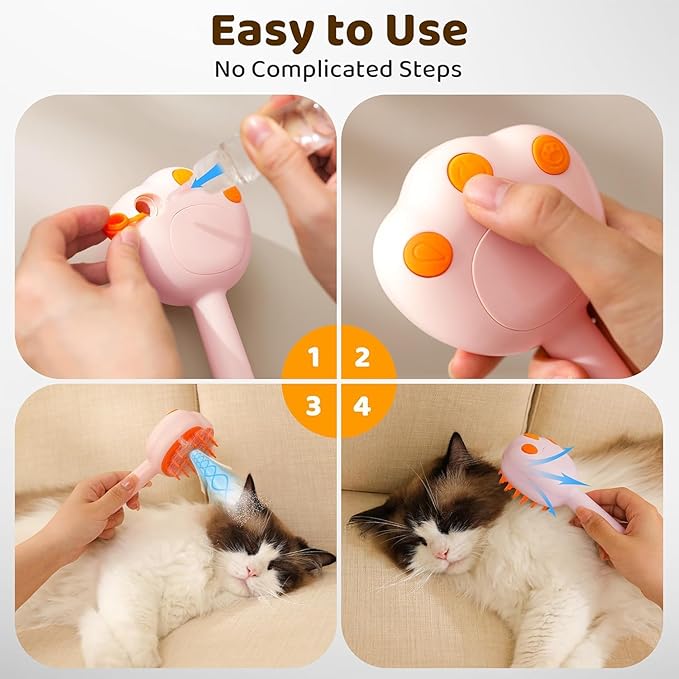 Easy to Use

No Complicated Steps

1

2

3

4