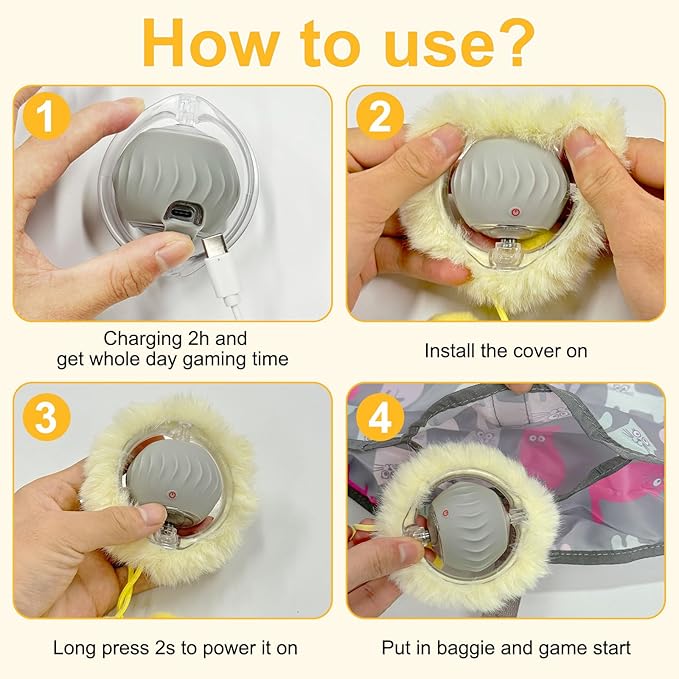 How to use?

1

Charging 2h and get whole day gaming time

2

Install the cover on

3

Long press 2s to power it on

4

Put in baggie and game start