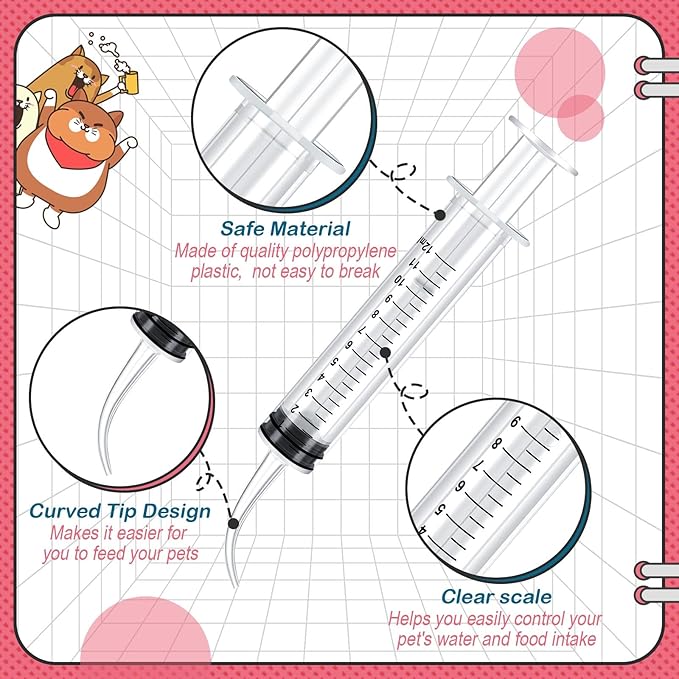 Safe Material
Made of quality polypropylene plastic, not easy to break

12ml
11
10
9
8
7
6
5
4
3
2

Curved Tip Design
Makes it easier for you to feed your pets

9
8
7
6
5
4

Clear scale
Helps you easily control your pet's water and food intake