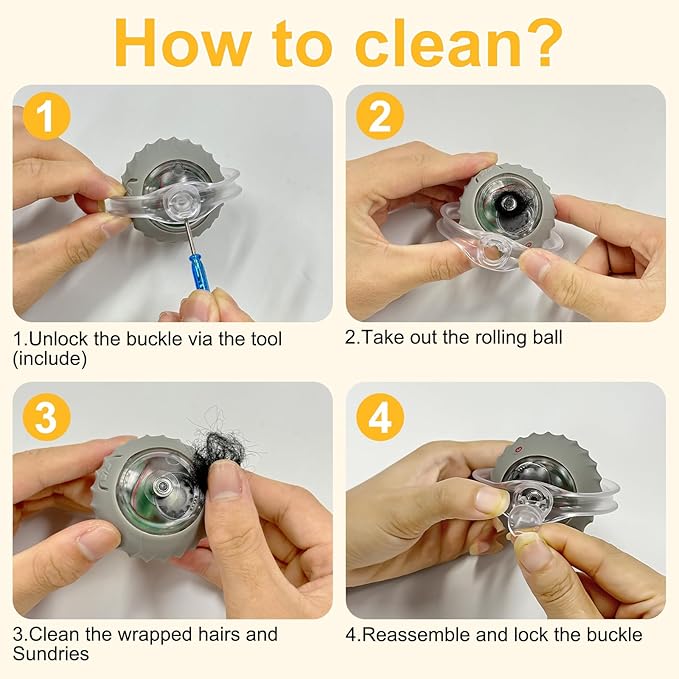 How to clean?

1

1.Unlock the buckle via the tool (include)

2

2.Take out the rolling ball

3

3.Clean the wrapped hairs and Sundries

4

4.Reassemble and lock the buckle