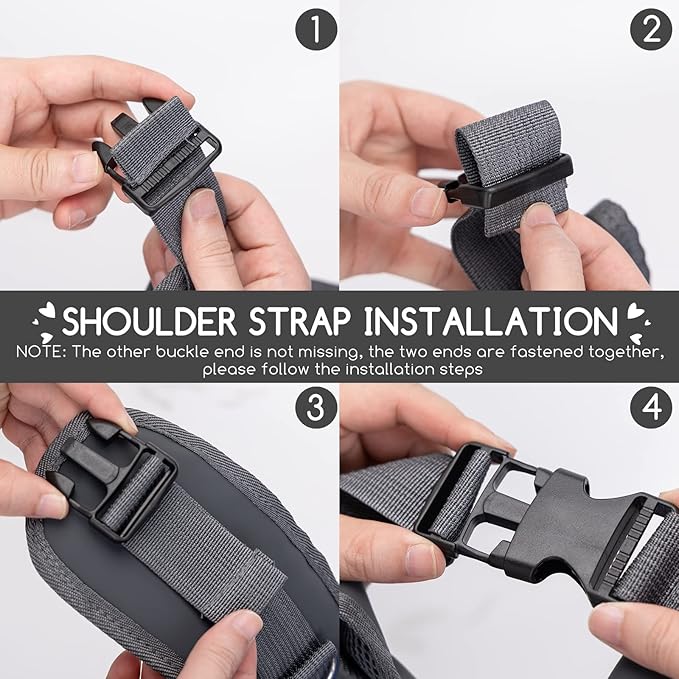 1

2

SHOULDER STRAP INSTALLATION

NOTE: The other buckle end is not missing, the two ends are fastened together, please follow the installation steps

3

4