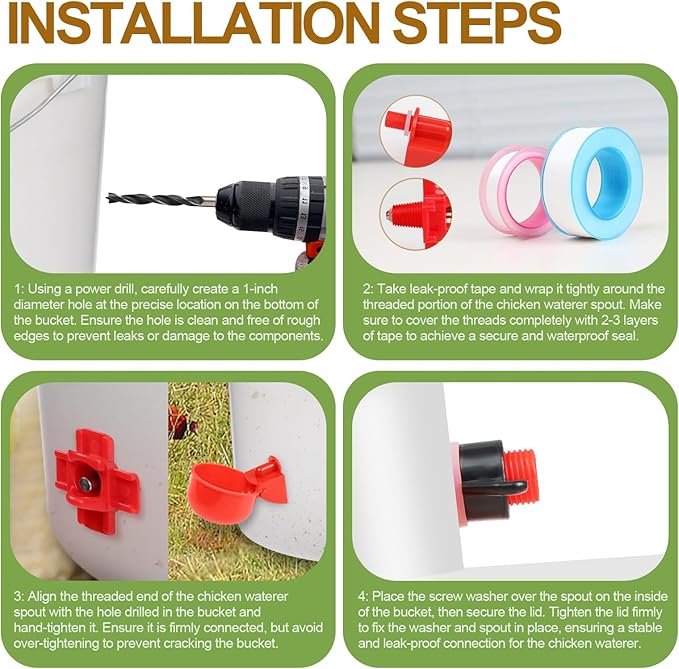 INSTALLATION STEPS

1: Using a power drill, carefully create a 1-inch diameter hole at the precise location on the bottom of the bucket. Ensure the hole is clean and free of rough edges to prevent leaks or damage to the components.

2: Take leak-proof tape and wrap it tightly around the threaded portion of the chicken waterer spout. Make sure to cover the threads completely with 2-3 layers of tape to achieve a secure and waterproof seal.

3: Align the threaded end of the chicken waterer spout with the hole drilled in the bucket and hand-tighten it. Ensure it is firmly connected, but avoid over-tightening to prevent cracking the bucket.

4: Place the screw washer over the spout on the inside of the bucket, then secure the lid. Tighten the lid firmly to fix the washer and spout in place, ensuring a stable and leak-proof connection for the chicken waterer.