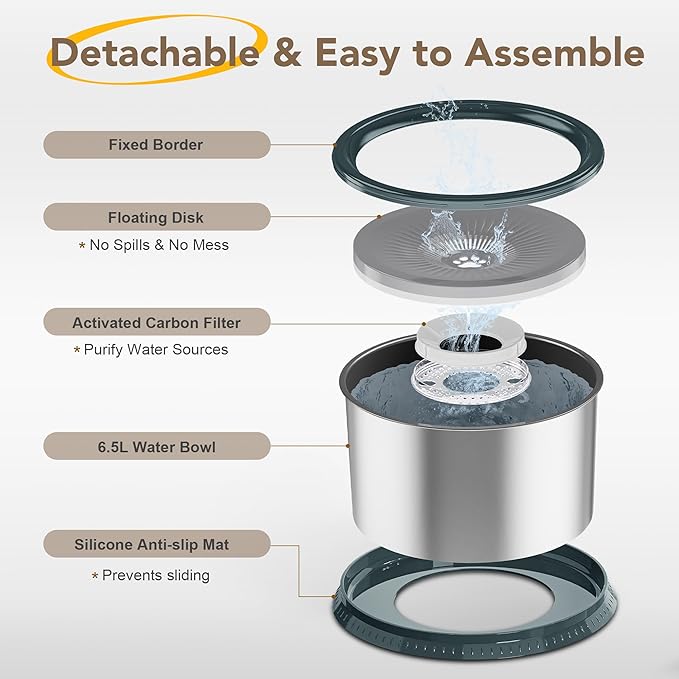 Detachable & Easy to Assemble

Fixed Border

Floating Disk

* No Spills & No Mess

Activated Carbon Filter

* Purify Water Sources

6.5L Water Bowl

Silicone Anti-slip Mat

* Prevents sliding