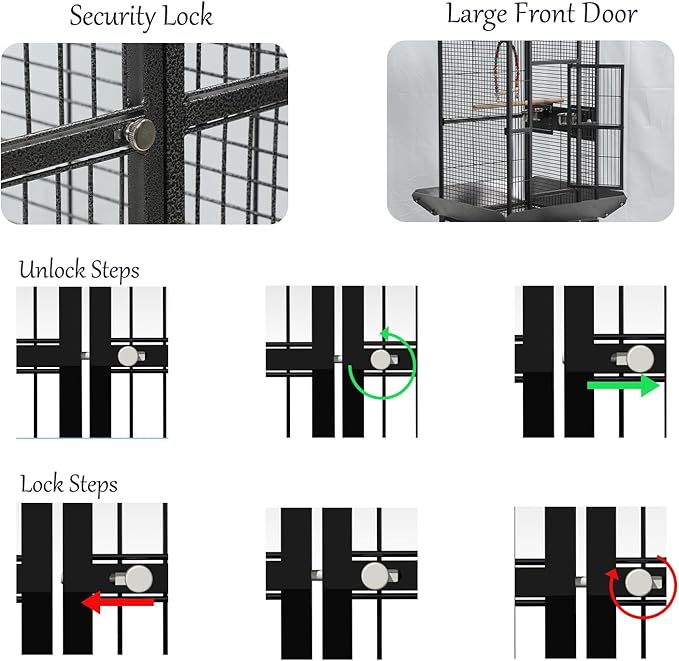 Security Lock

Large Front Door

Unlock Steps

Lock Steps