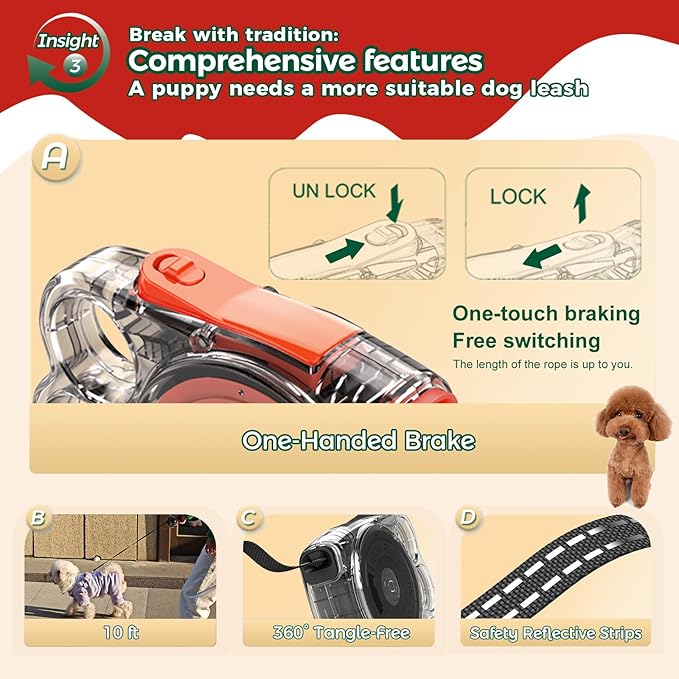 Insight 3

Break with tradition:
Comprehensive features
A puppy needs a more suitable dog leash

A

UN LOCK

LOCK

One-touch braking
Free switching
The length of the rope is up to you.

One-Handed Brake

B

10 ft

C

360° Tangle-Free

D

Safety Reflective Strips