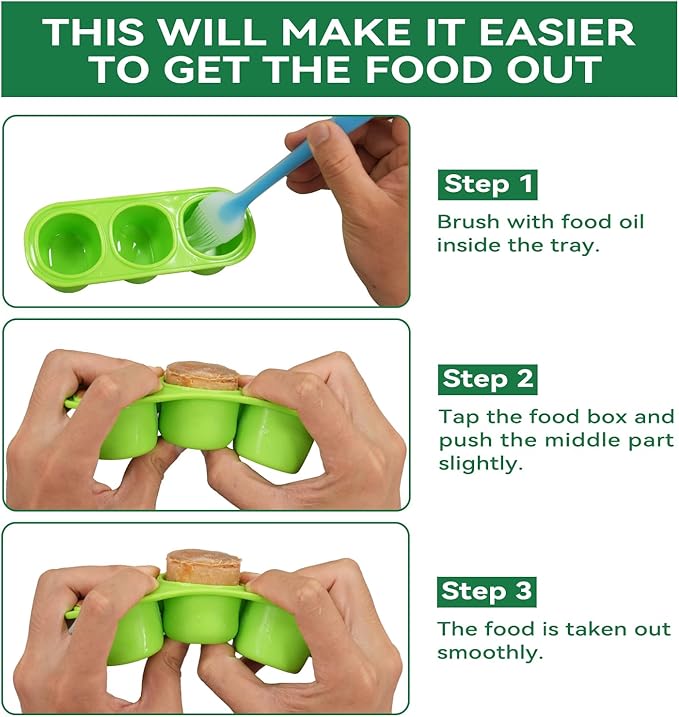 THIS WILL MAKE IT EASIER TO GET THE FOOD OUT

Step 1
Brush with food oil inside the tray.

Step 2
Tap the food box and push the middle part slightly.

Step 3
The food is taken out smoothly.