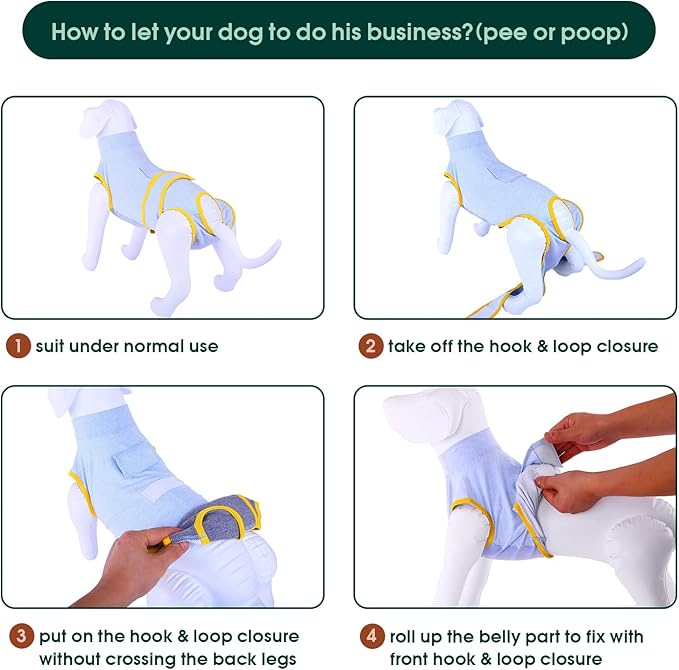 How to let your dog to do his business?(pee or poop)

1 suit under normal use

2 take off the hook & loop closure

3 put on the hook & loop closure without crossing the back legs

4 roll up the belly part to fix with front hook & loop closure